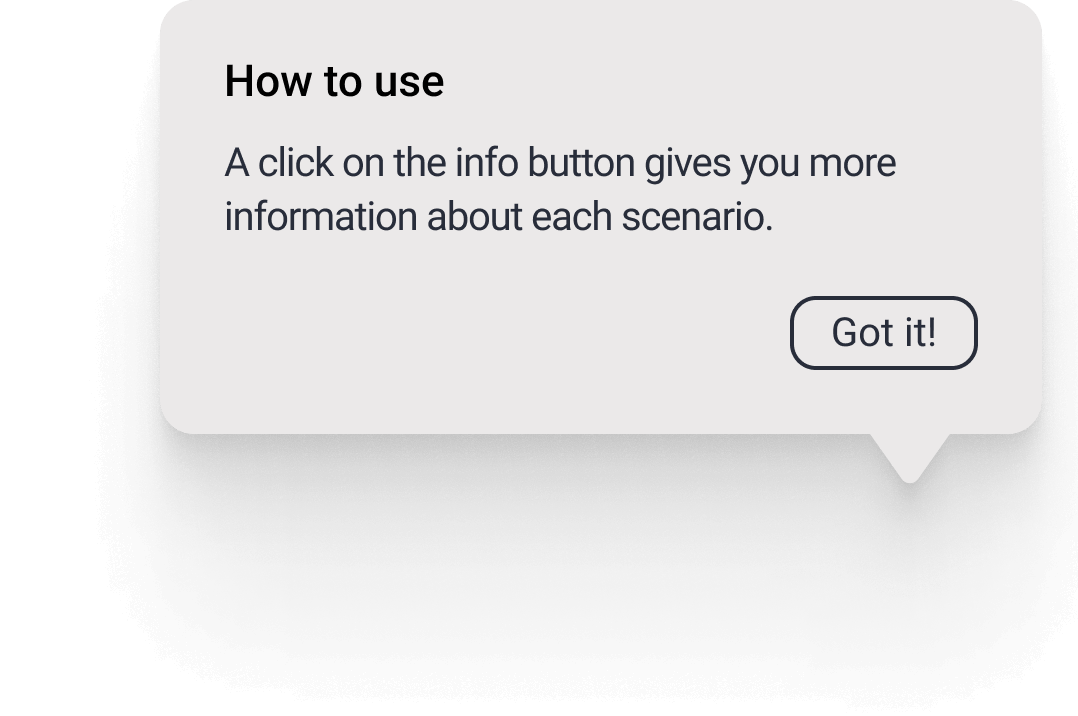 How to use

A click on the info button gives you more information about each scenario.

Got it!