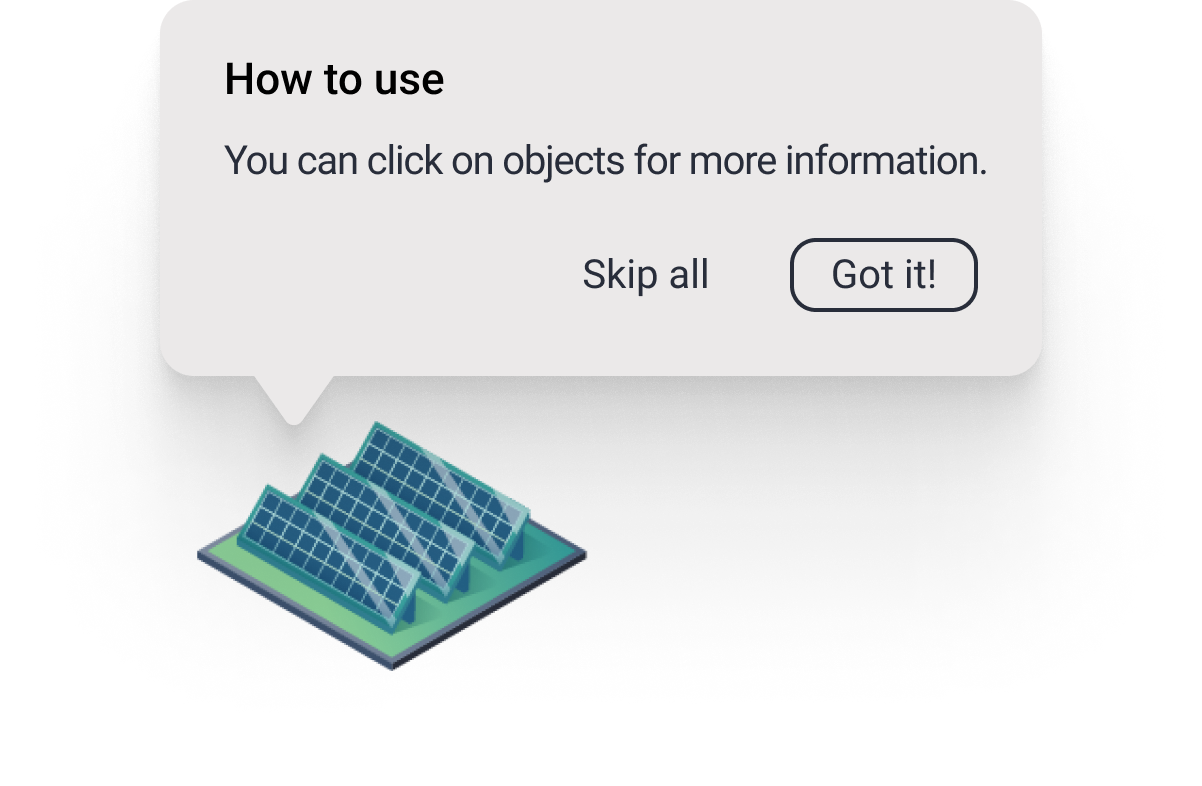 How to use

You can click on objects for more information.

Skip all

Got it!