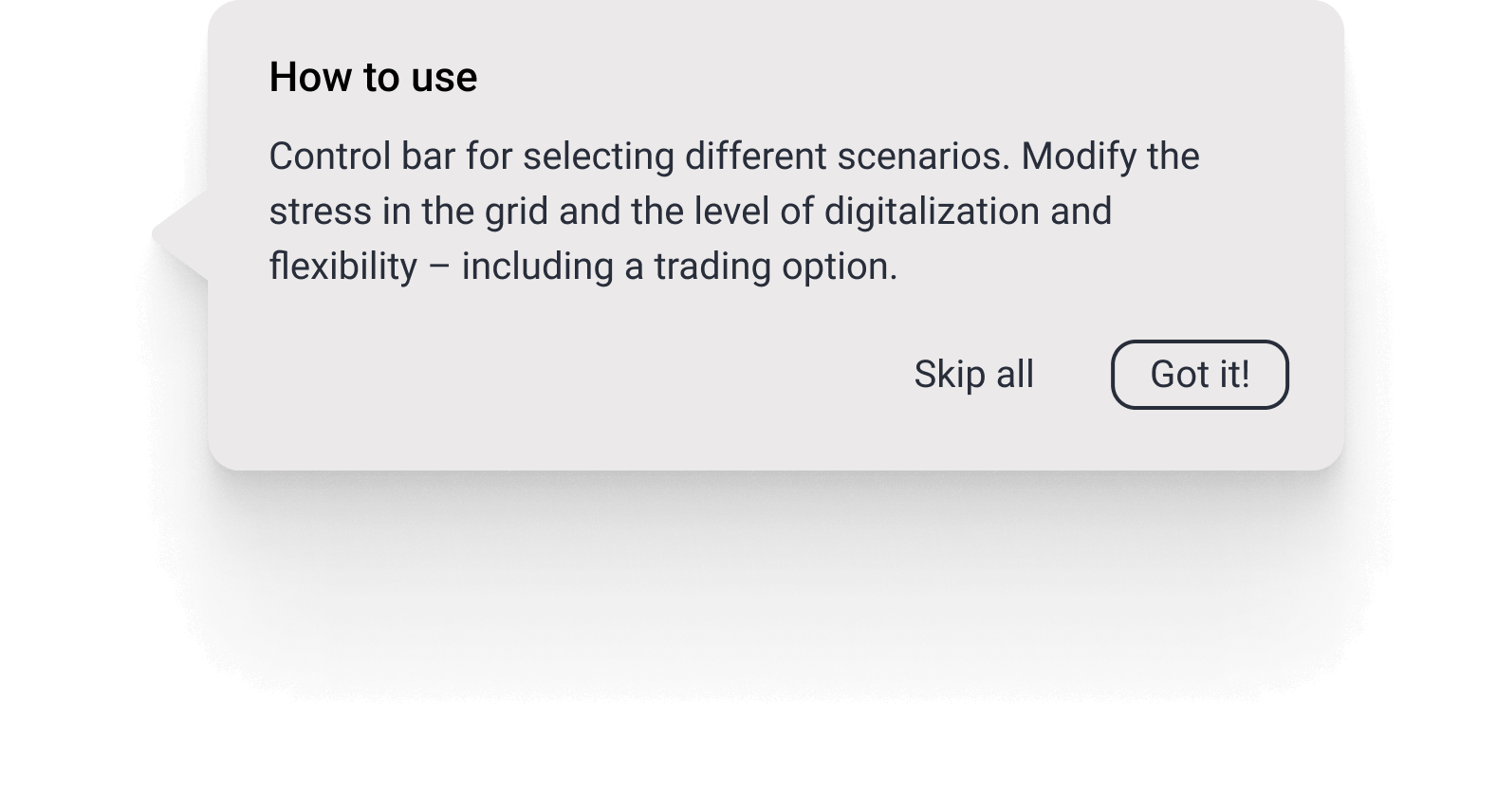 How to use

Control bar for selecting different scenarios. Modify the stress in the grid and the level of digitalization and flexibility – including a trading option.

Skip all

Got it!