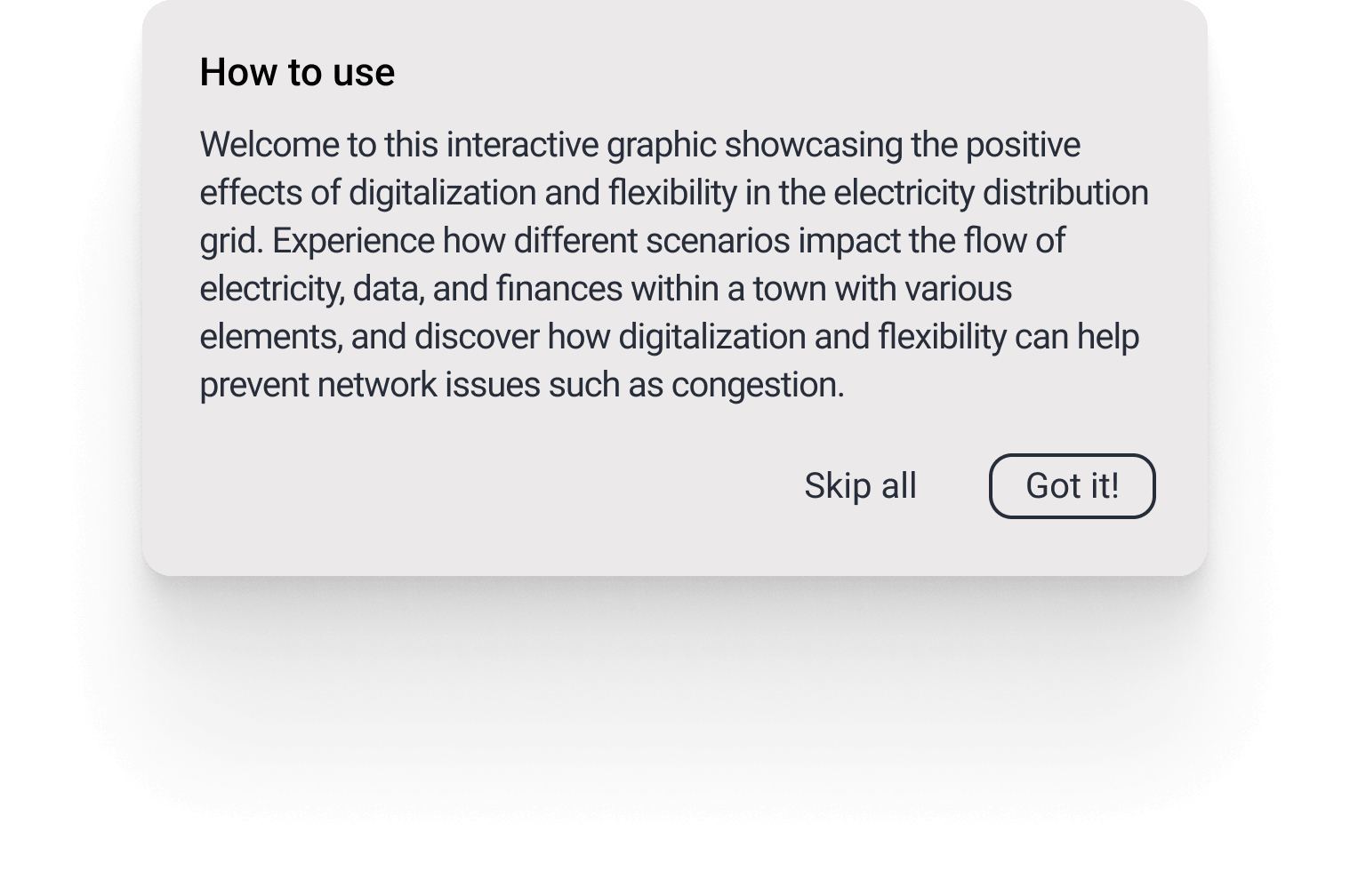 How to use

Welcome to this interactive graphic showcasing the positive effects of digitalization and flexibility in the electricity distribution grid. Experience how different scenarios impact the flow of electricity, data, and finances within a town with various elements, and discover how digitalization and flexibility can help prevent network issues such as congestion.

Skip all

Got it!